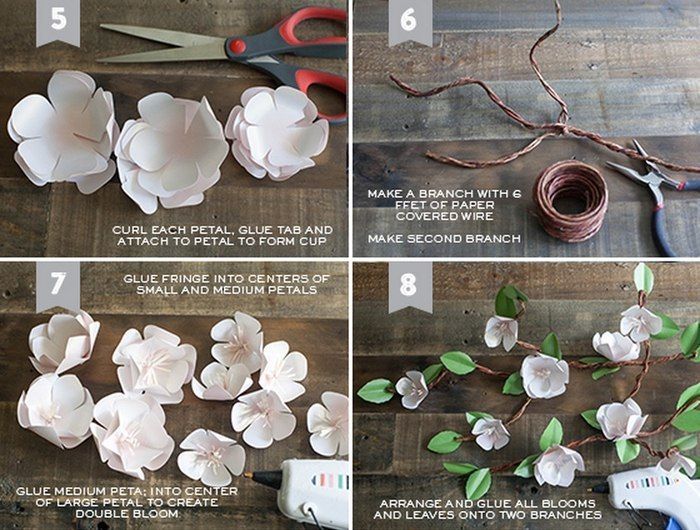 5

CURL EACH PETAL, GLUE TAB AND ATTACH TO PETAL TO FORM CUP

6

MAKE A BRANCH WITH 6 FFET OF PAPER COVERED WIRE

MAKE SECOND BRANCH

7

GLUE FRINGE INTO CENTERS OF SMALL AND MEDIUM PETALS

GLUE MEDIUM PETA; INTO CENTER OF LARGE PETAL TO CREATE DOUBLE BLOOM

8

ARRANGE AND GLUE ALL BLOOMS AND LEAVES ONTO TWO BRANCHES